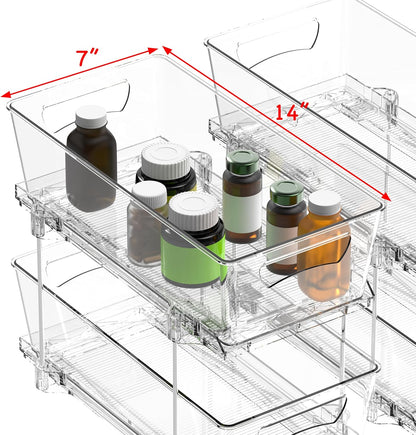 7"

14"